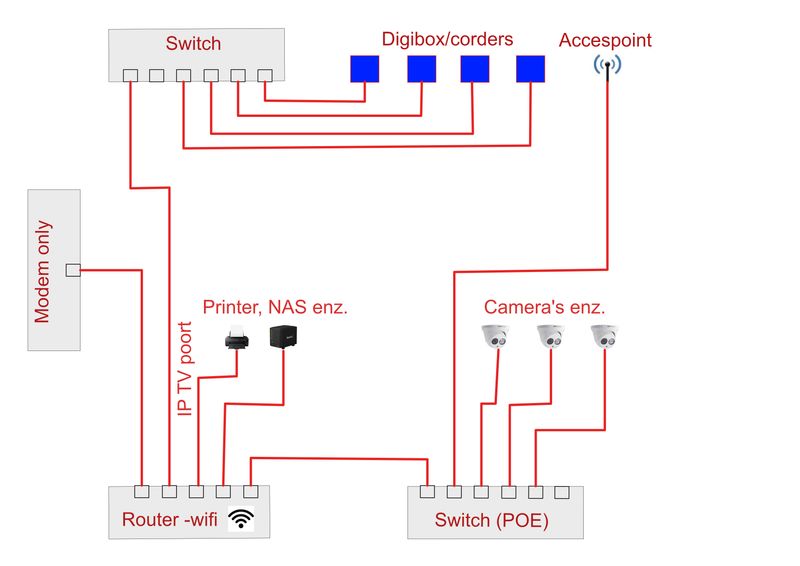 Switch

Digibox/corders

Accespoint

Modem only

IP TV poort

Printer, NAS enz.

Camera's enz.

Router -wifi

Switch (POE)