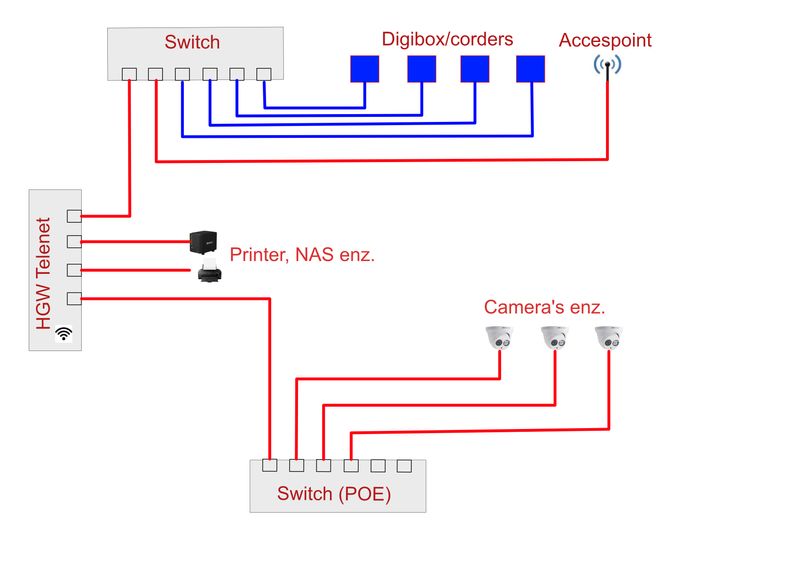 Switch
Digibox/corders
Accespoint
HGW Telenet
Printer, NAS enz.
Camera's enz.
Switch (POE)